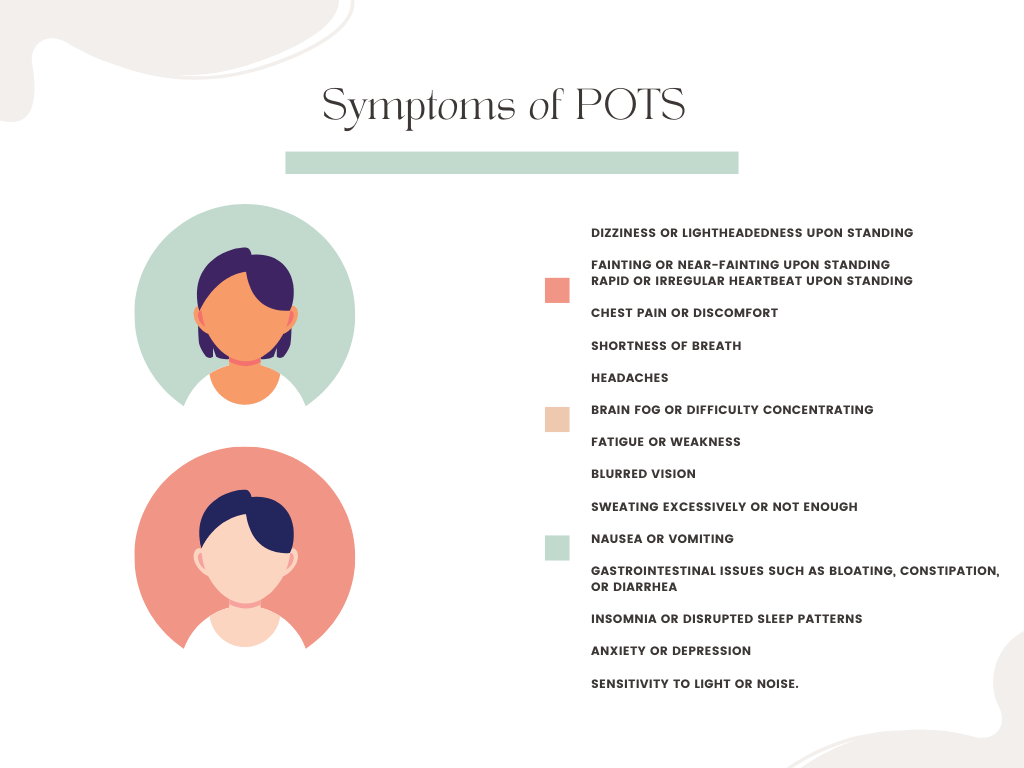 Symptoms of POTS

DIZZINESS OR LIGHTHEADEDNESS UPON STANDING

FAINTING OR NEAR-FAINTING UPON STANDING
RAPID OR IRREGULAR HEARTBEAT UPON STANDING

CHEST PAIN OR DISCOMFORT

SHORTNESS OF BREATH

HEADACHES

BRAIN FOG OR DIFFICULTY CONCENTRATING

FATIGUE OR WEAKNESS

BLURRED VISION

SWEATING EXCESSIVELY OR NOT ENOUGH

NAUSEA OR VOMITING

GASTROINTESTINAL ISSUES SUCH AS BLOATING, CONSTIPATION, OR DIARRHEA

INSOMNIA OR DISRUPTED SLEEP PATTERNS

ANXIETY OR DEPRESSION

SENSITIVITY TO LIGHT OR NOISE.